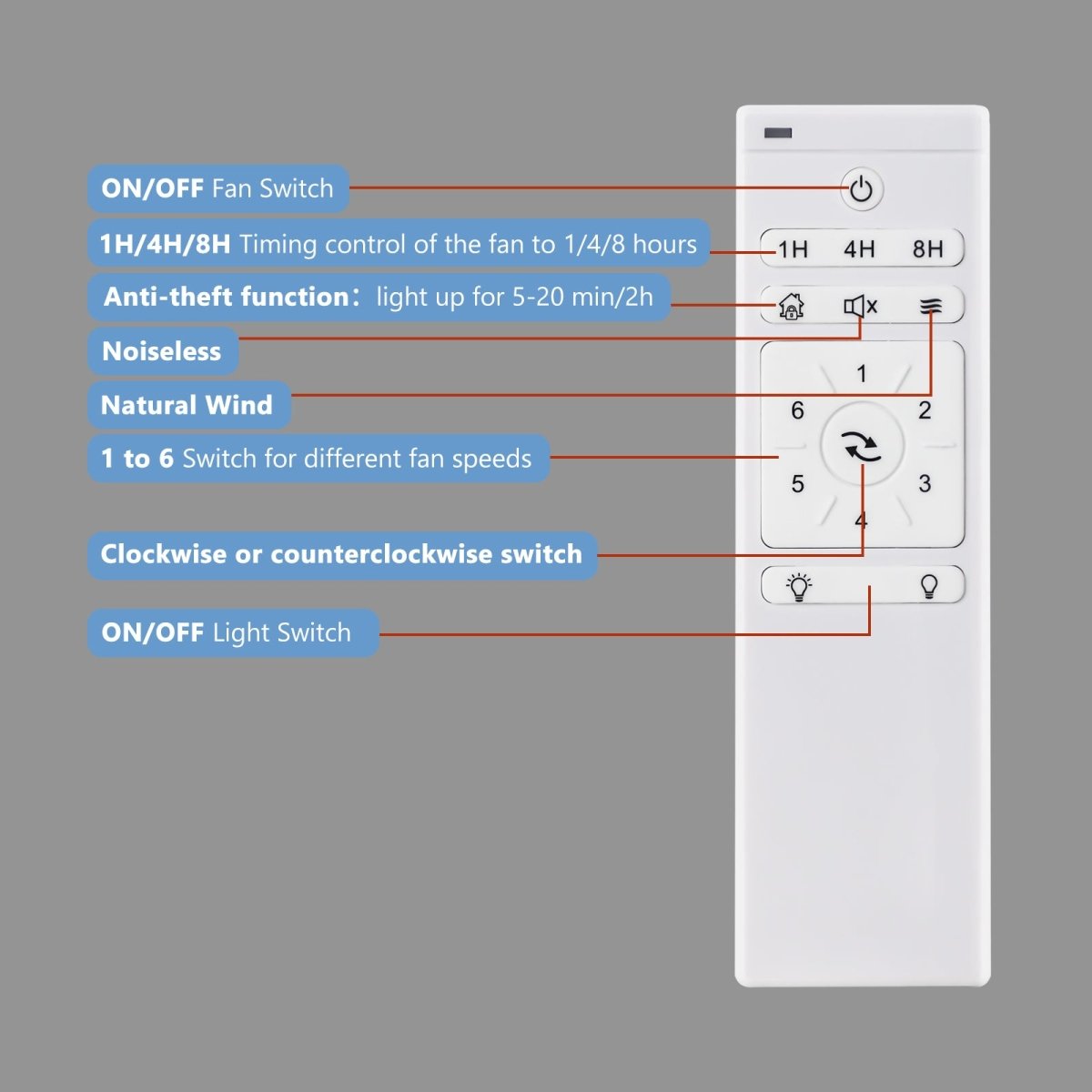 ON/OFF Fan Switch

1H/4H/8H Timing control of the fan to 1/4/8 hours

Anti-theft function: light up for 5-20 min/2h

Noiseless

Natural Wind

1 to 6 Switch for different fan speeds

Clockwise or counterclockwise switch

ON/OFF Light Switch

1H 4H 8H

1
2
3
4
5
6