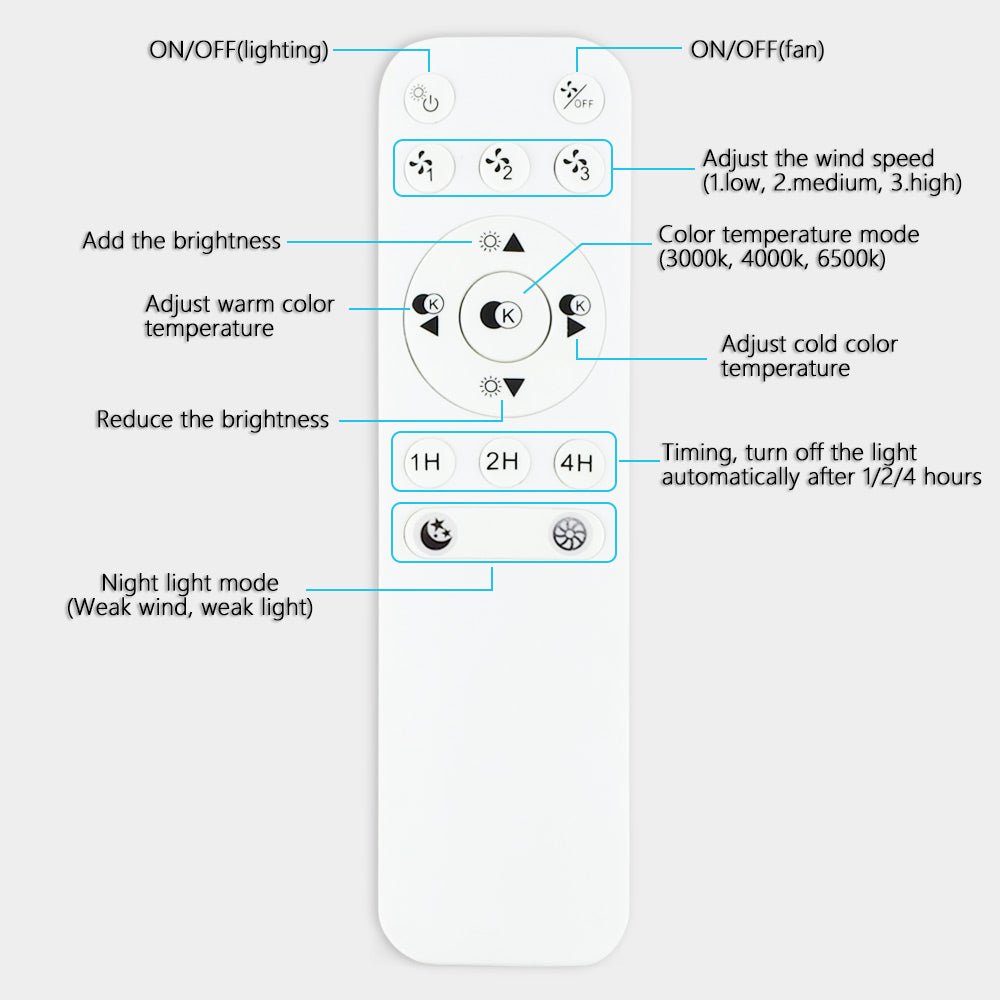 ON/OFF(lighting)

ON/OFF(fan)

OFF

1 2 3

Adjust the wind speed (1.low, 2.medium, 3.high)

Add the brightness

Color temperature mode (3000k, 4000k, 6500k)

Adjust warm color temperature

K K K

Adjust cold color temperature

Reduce the brightness

1H 2H 4H

Timing, turn off the light automatically after 1/2/4 hours

Night light mode (Weak wind, weak light)