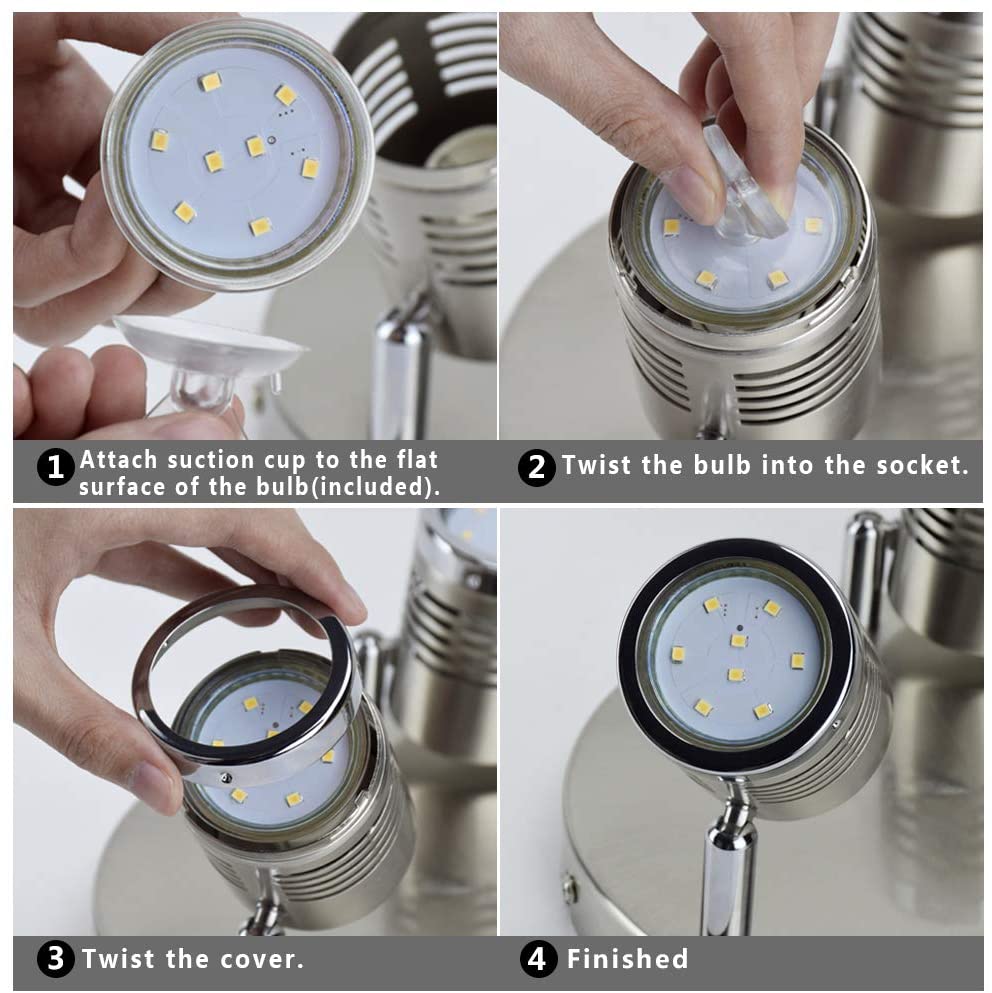 1 Attach suction cup to the flat surface of the bulb(included).

2 Twist the bulb into the socket.

3 Twist the cover.

4 Finished