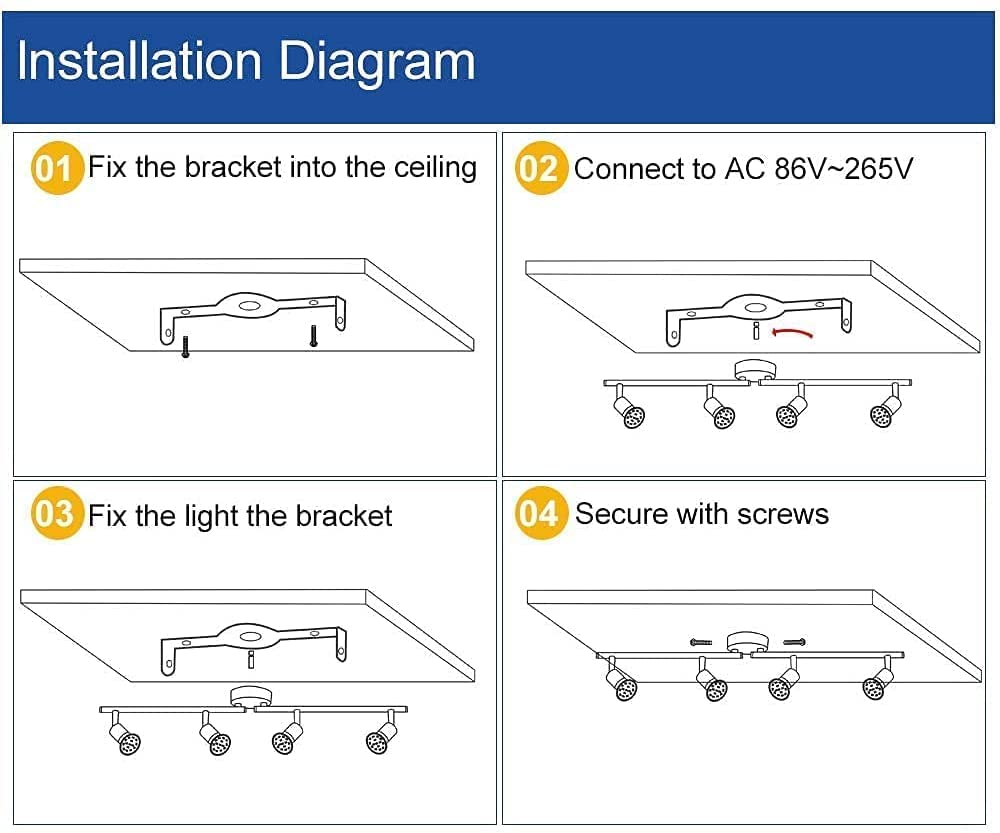 Installation Diagram

01 Fix the bracket into the ceiling

02 Connect to AC 86V~265V

03 Fix the light the bracket

04 Secure with screws