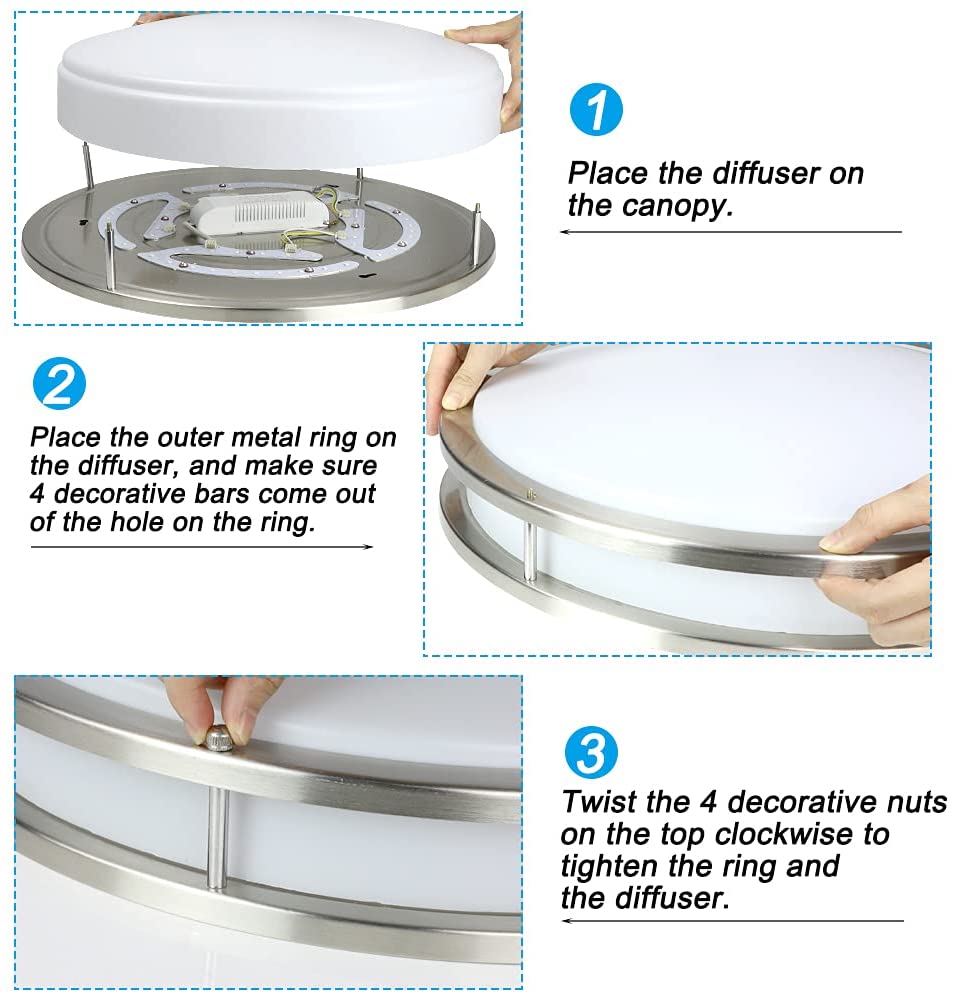 1

Place the diffuser on the canopy.

2

Place the outer metal ring on the diffuser, and make sure 4 decorative bars come out of the hole on the ring.

3

Twist the 4 decorative nuts on the top clockwise to tighten the ring and the diffuser.