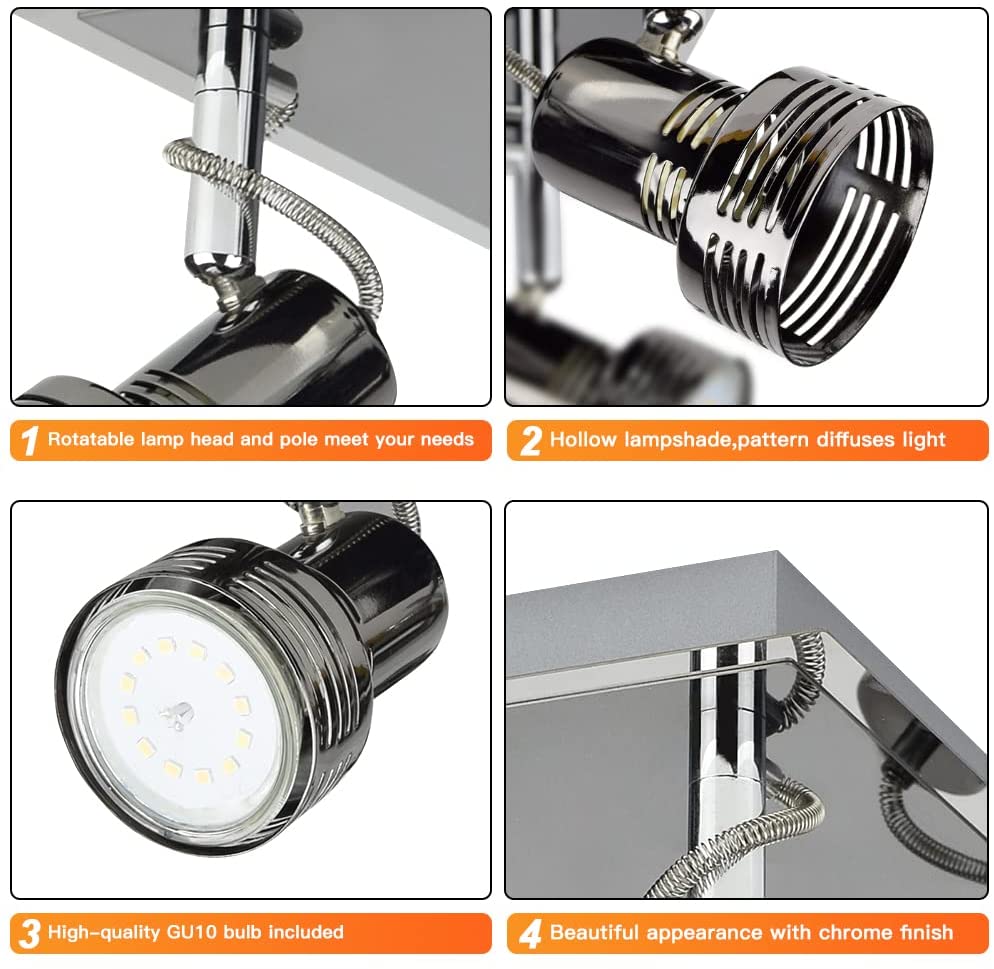 1 Rotatable lamp head and pole meet your needs

2 Hollow lampshade,pattern diffuses light

3 High-quality GU10 bulb included

4 Beautiful appearance with chrome finish