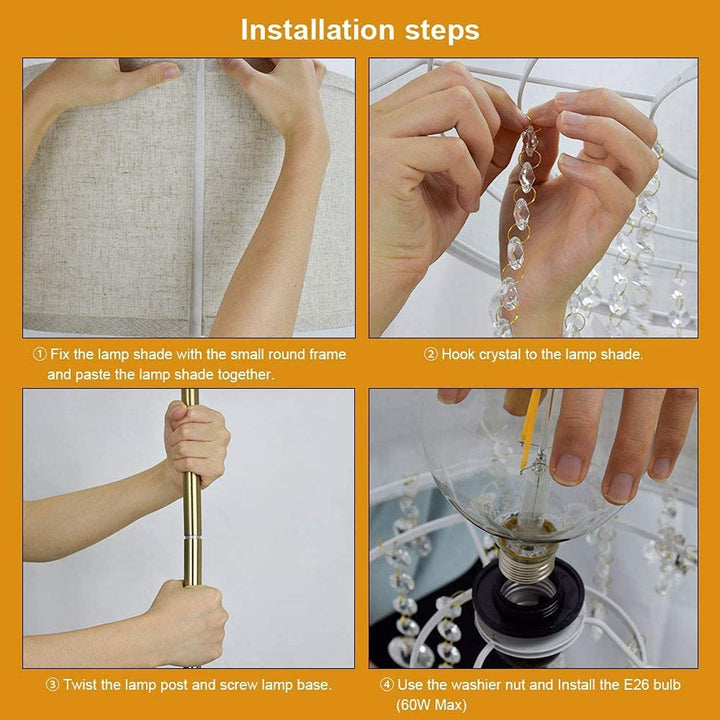 Installation steps

① Fix the lamp shade with the small round frame and paste the lamp shade together.

② Hook crystal to the lamp shade.

③ Twist the lamp post and screw lamp base.

④ Use the washier nut and Install the E26 bulb (60W Max)