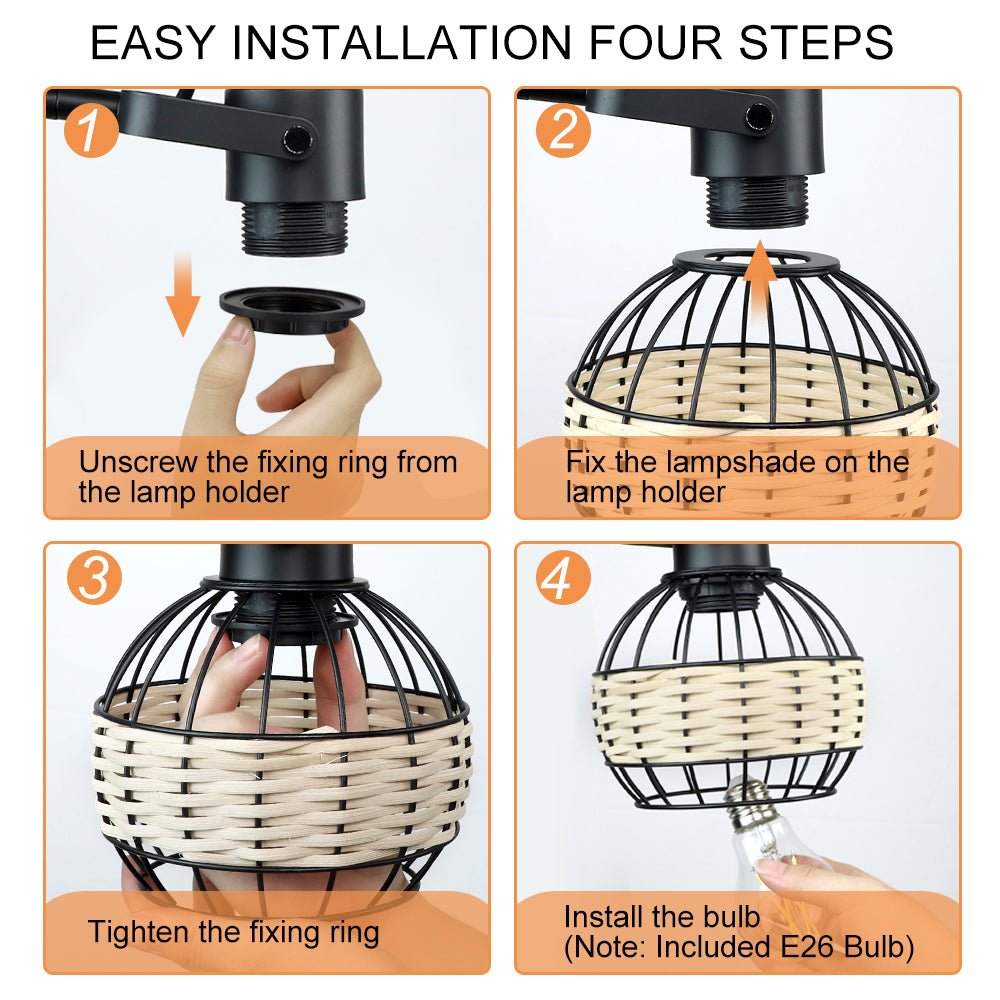 EASY INSTALLATION FOUR STEPS

1
Unscrew the fixing ring from the lamp holder

2
Fix the lampshade on the lamp holder

3
Tighten the fixing ring

4
Install the bulb
(Note: Included E26 Bulb)