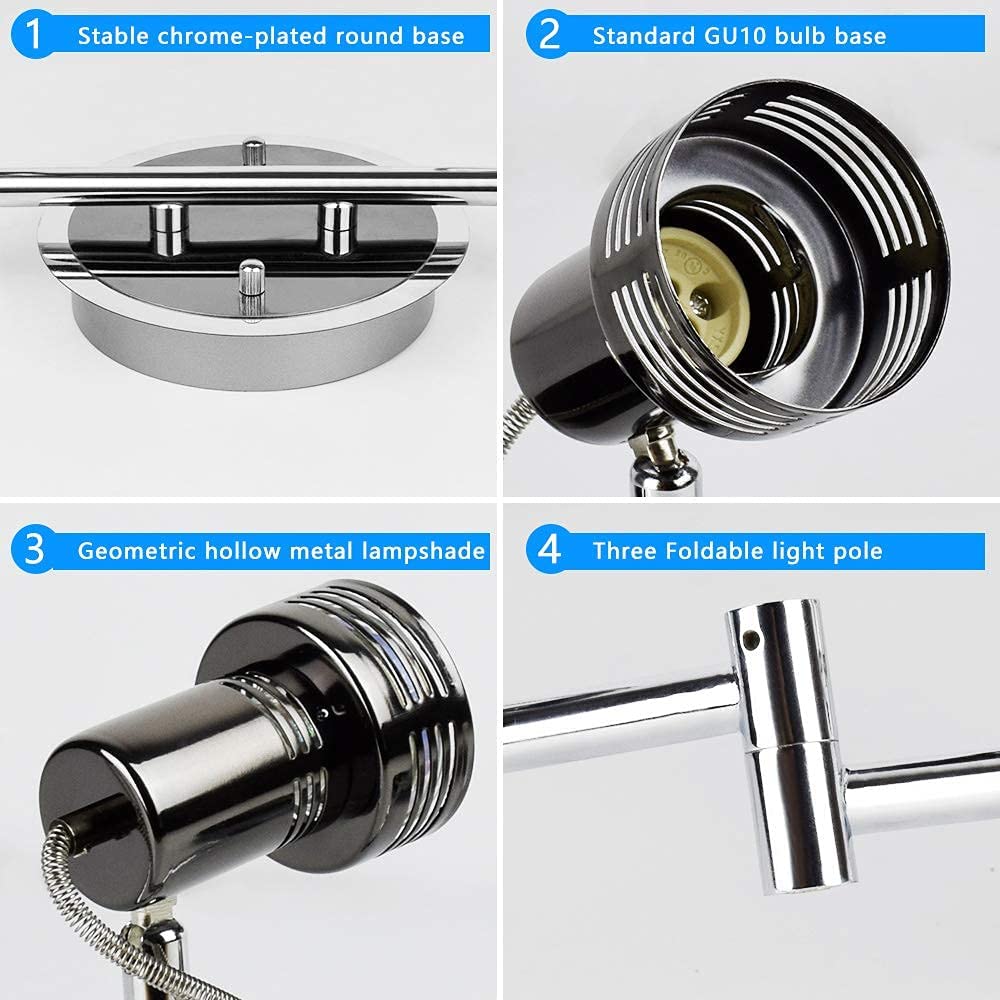 1 Stable chrome-plated round base

2 Standard GU10 bulb base

3 Geometric hollow metal lampshade

4 Three Foldable light pole