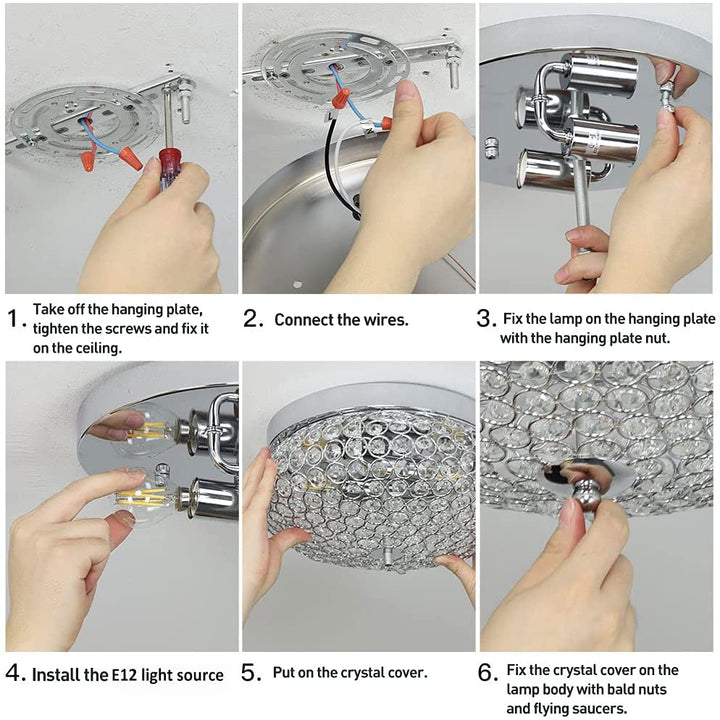 1. Take off the hanging plate, tighten the screws and fix it on the ceiling.

2. Connect the wires.

3. Fix the lamp on the hanging plate with the hanging plate nut.

4. Install the E12 light source

5. Put on the crystal cover.

6. Fix the crystal cover on the lamp body with bald nuts and flying saucers.