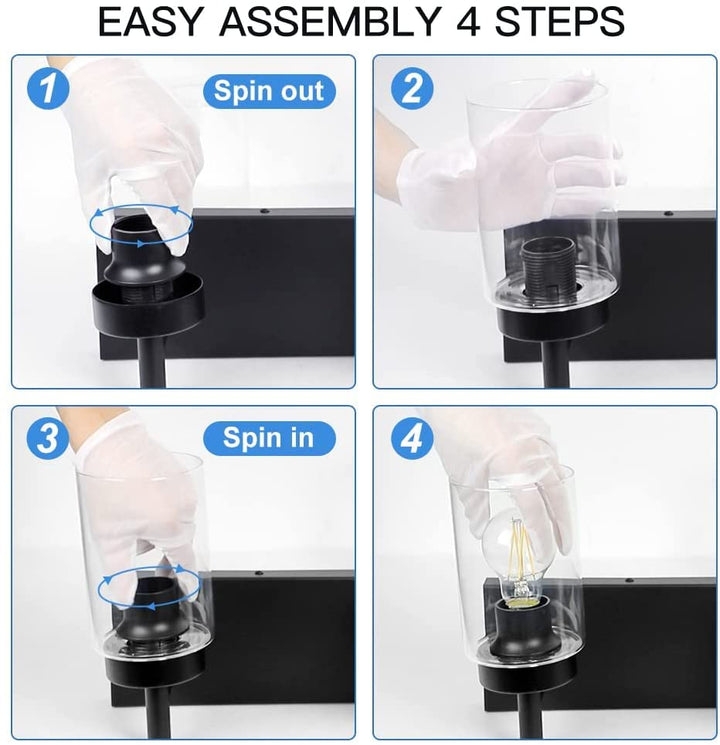 EASY ASSEMBLY 4 STEPS

1

Spin out

2

3

Spin in

4